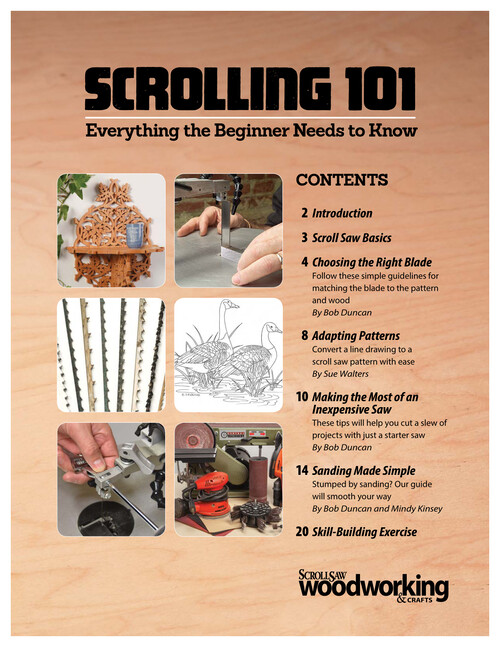 SCROLLING 101

Everything the Beginner Needs to Know

CONTENTS

2 Introduction

3 Scroll Saw Basics

4 Choosing the Right Blade
Follow these simple guidelines for matching the blade to the pattern and wood
By Bob Duncan

8 Adapting Patterns
Convert a line drawing to a scroll saw pattern with ease
By Sue Walters

10 Making the Most of an Inexpensive Saw
These tips will help you cut a slew of projects with just a starter saw
By Bob Duncan

14 Sanding Made Simple
Stumped by sanding? Our guide will smooth your way
By Bob Duncan and Mindy Kinsey

20 Skill-Building Exercise

SCROLLSAW woodworking & CRAFTS