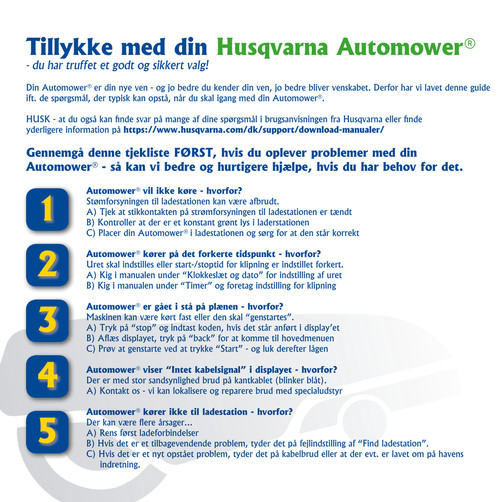 Tillykke med din Husqvarna Automower®
- du har truffet et godt og sikkert valg!

Din Automower® er din nye ven - og jo bedre du kender din ven, jo bedre bliver venskabet. Derfor har vi lavet denne guide ift. de spørgsmål, der typisk kan opstå, når du skal igang med din Automower®.

HUSK - at du også kan finde svar på mange af dine spørgsmål i brugsanvisningen fra Husqvarna eller finde yderligere information på https://www.husqvarna.com/dk/support/download-manualer/

Gennemgå denne tjekliste FØRST, hvis du oplever problemer med din Automower® - så kan vi bedre og hurtigere hjælpe, hvis du har behov for det.

1
Automower® vil ikke køre - hvorfor?
Stømforsyningen til ladestationen kan være afbrudt.
A) Tjek at stikkontakten på strømforsyningen til ladestationen er tændt
B) Kontroller at der er et konstant grønt lys i laderstationen
C) Placer din Automower® i ladestationen og sørg for at den står korrekt

2
Automower® kører på det forkerte tidspunkt - hvorfor?
Uret skal indstilles eller start-/stoptid for klipning er indstillet forkert.
A) Kig i manualen under "Klokkeslæt og dato" for indstilling af uret
B) Kig i manualen under "Timer" og foretag indstilling for klipning

3
Automower® er gået i stå på plænen - hvorfor?
Maskinen kan være kørt fast eller den skal "genstartes".
A) Tryk på "stop" og indtast koden, hvis det står anført i display'et
B) Aflæs displayet, tryk på "back" for at komme til hovedmenuen
C) Prøv at genstarte ved at trykke "Start" - og luk derefter lågen

4
Automower® viser "Intet kabelsignal" i displayet - hvorfor?
Der er med stor sandsynlighed brud på kantkablet (blinker blåt).
A) Kontakt os - vi kan lokalisere og reparere brud med specialudstyr

5
Automower® kører ikke til ladestation - hvorfor?
Der kan være flere årsager...
A) Rens først ladeforbindelser
B) Hvis det er et tilbagevendende problem, tyder det på fejlindstilling af "Find ladestation".
C) Hvis det er et nyt opstået problem, tyder det på kabelbrud eller at der evt. er lavet om på havens indretning.