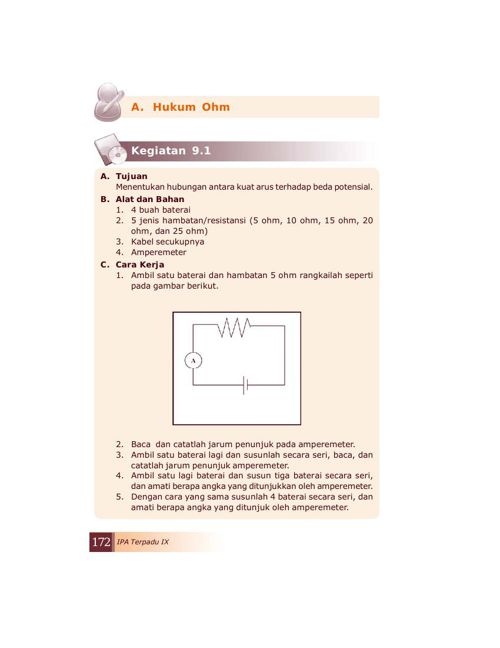 A. Hukum Ohm

Kegiatan 9.1

A. Tujuan
Menentukan hubungan antara kuat arus terhadap beda potensial.

B. Alat dan Bahan
1. 4 buah baterai
2. 5 jenis hambatan/resistansi (5 ohm, 10 ohm, 15 ohm, 20 ohm, dan 25 ohm)
3. Kabel secukupnya
4. Amperemeter

C. Cara Kerja
1. Ambil satu baterai dan hambatan 5 ohm rangkailah seperti pada gambar berikut.

A

2. Baca dan catatlah jarum penunjuk pada amperemeter.
3. Ambil satu baterai lagi dan susunlah secara seri, baca, dan catatlah jarum penunjuk amperemeter.
4. Ambil satu lagi baterai dan susun tiga baterai secara seri, dan amati berapa angka yang ditunjukkan oleh amperemeter.
5. Dengan cara yang sama susunlah 4 baterai secara seri, dan amati berapa angka yang ditunjuk oleh amperemeter.

172 IPA Terpadu IX