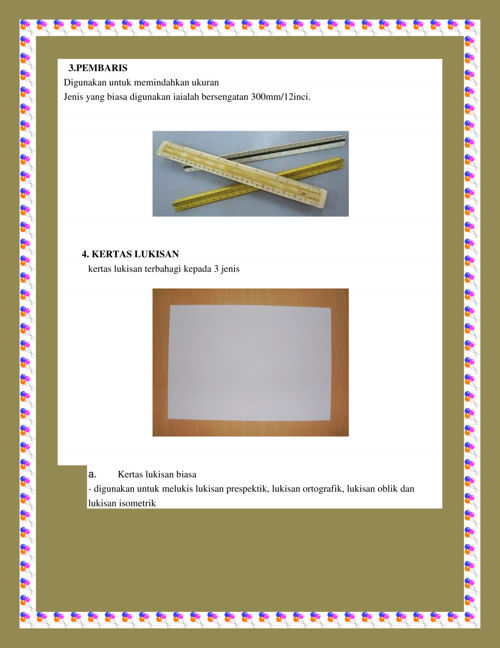 3.PEMBARIS

Digunakan untuk memindahkan ukuran

Jenis yang biasa digunakan iaialah bersengatan 300mm/12inci.

4. KERTAS LUKISAN

kertas lukisan terbahagi kepada 3 jenis

a. Kertas lukisan biasa

- digunakan untuk melukis lukisan prespektik, lukisan ortografik, lukisan oblik dan lukisan isometrik