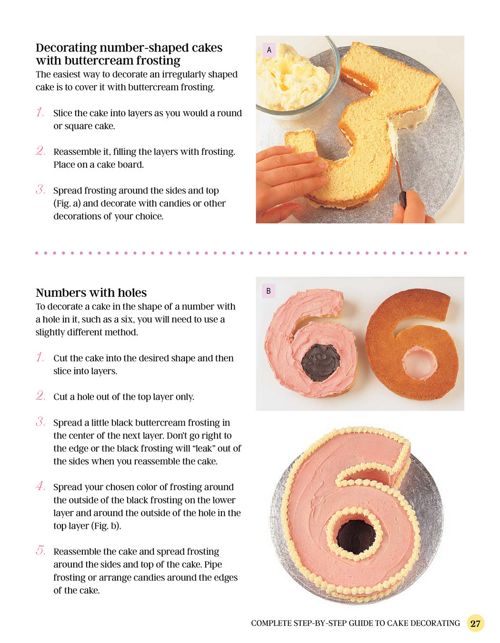 Decorating number-shaped cakes with buttercream frosting

The easiest way to decorate an irregularly shaped cake is to cover it with buttercream frosting.

1. Slice the cake into layers as you would a round or square cake.

2. Reassemble it, filling the layers with frosting. Place on a cake board.

3. Spread frosting around the sides and top (Fig. a) and decorate with candies or other decorations of your choice.

A

Numbers with holes

To decorate a cake in the shape of a number with a hole in it, such as a six, you will need to use a slightly different method.

1. Cut the cake into the desired shape and then slice into layers.

2. Cut a hole out of the top layer only.

3. Spread a little black buttercream frosting in the center of the next layer. Don't go right to the edge or the black frosting will "leak" out of the sides when you reassemble the cake.

4. Spread your chosen color of frosting around the outside of the black frosting on the lower layer and around the outside of the hole in the top layer (Fig. b).

5. Reassemble the cake and spread frosting around the sides and top of the cake. Pipe frosting or arrange candies around the edges of the cake.

B

COMPLETE STEP-BY-STEP GUIDE TO CAKE DECORATING 27