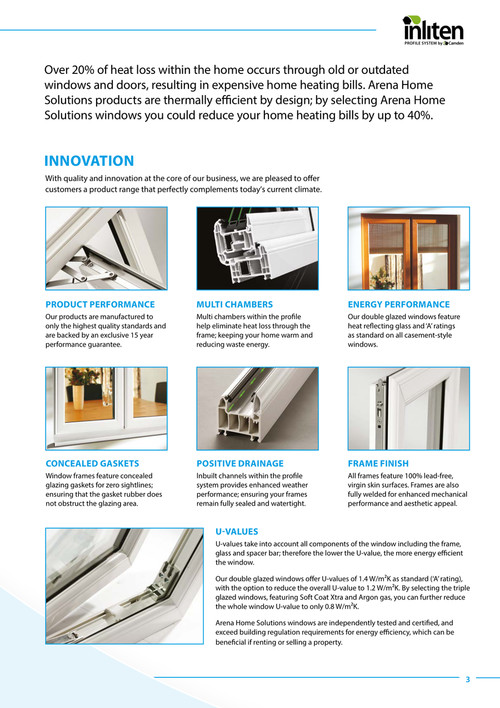 inliten
PROFILE SYSTEM by Camden

Over 20% of heat loss within the home occurs through old or outdated windows and doors, resulting in expensive home heating bills. Arena Home Solutions products are thermally efficient by design; by selecting Arena Home Solutions windows you could reduce your home heating bills by up to 40%.

INNOVATION

With quality and innovation at the core of our business, we are pleased to offer customers a product range that perfectly complements today's current climate.

PRODUCT PERFORMANCE

Our products are manufactured to only the highest quality standards and are backed by an exclusive 15 year performance guarantee.

MULTI CHAMBERS

Multi chambers within the profile help eliminate heat loss through the frame; keeping your home warm and reducing waste energy.

ENERGY PERFORMANCE

Our double glazed windows feature heat reflecting glass and 'A' ratings as standard on all casement-style windows.

CONCEALED GASKETS

Window frames feature concealed glazing gaskets for zero sightlines; ensuring that the gasket rubber does not obstruct the glazing area.

POSITIVE DRAINAGE

Inbuilt channels within the profile system provides enhanced weather performance; ensuring your frames remain fully sealed and watertight.

FRAME FINISH

All frames feature 100% lead-free, virgin skin surfaces. Frames are also fully welded for enhanced mechanical performance and aesthetic appeal.

U-VALUES

U-values take into account all components of the window including the frame, glass and spacer bar; therefore the lower the U-value, the more energy efficient the window.

Our double glazed windows offer U-values of 1.4 $W/m^2K$ as standard ('A' rating), with the option to reduce the overall U-value to 1.2 $W/m^2K$. By selecting the triple glazed windows, featuring Soft Coat Xtra and Argon gas, you can further reduce the whole window U-value to only 0.8 $W/m^2K$.

Arena Home Solutions windows are independently tested and certified, and exceed building regulation requirements for energy efficiency, which can be beneficial if renting or selling a property.

3