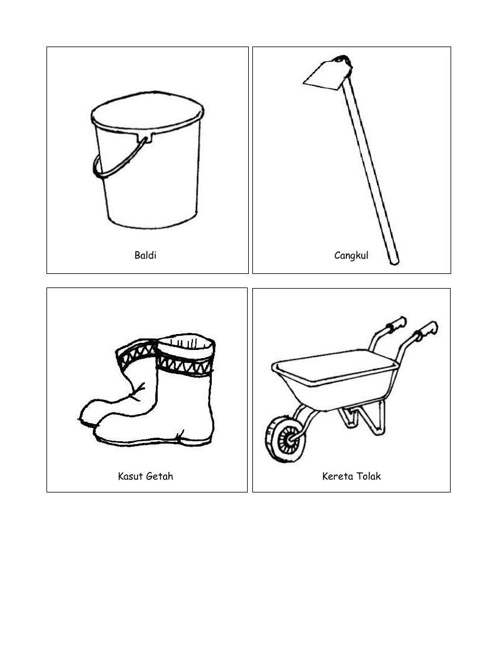 Baldi

Cangkul

Kasut Getah

Kereta Tolak